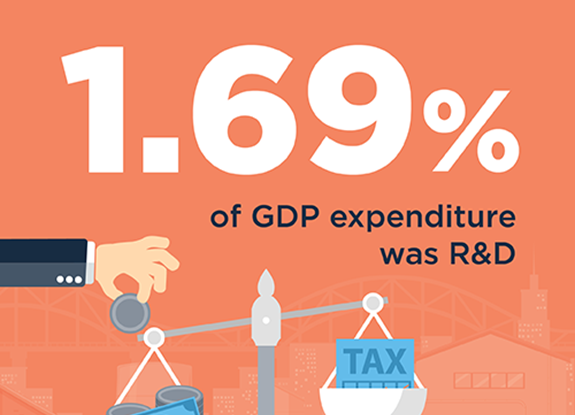 1.69%

of GDP expenditure was R&D

TAX